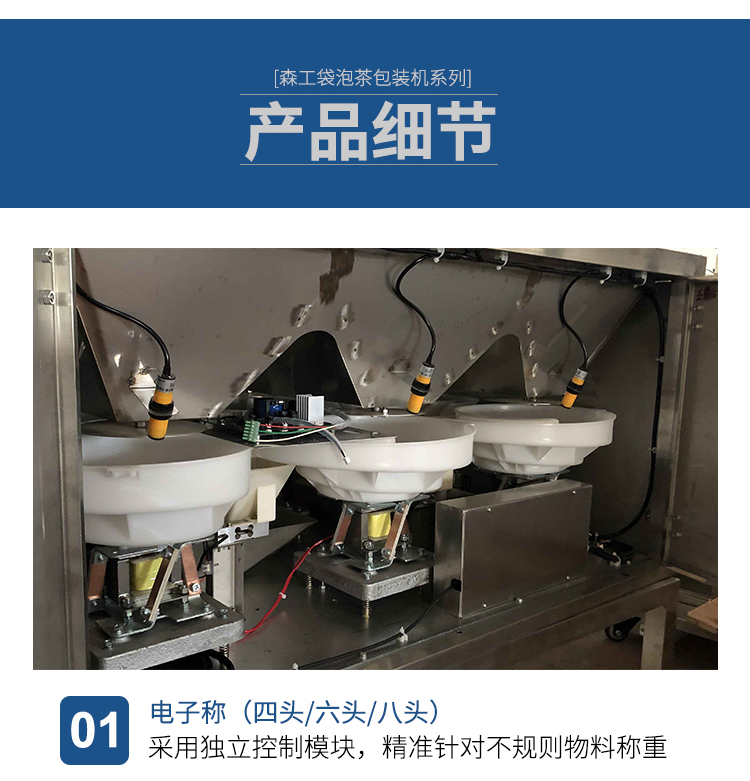 [森工袋泡茶包装机系列]

产品细节

01

电子称（四头/六头/八头）

采用独立控制模块，精准针对不规则物料称重